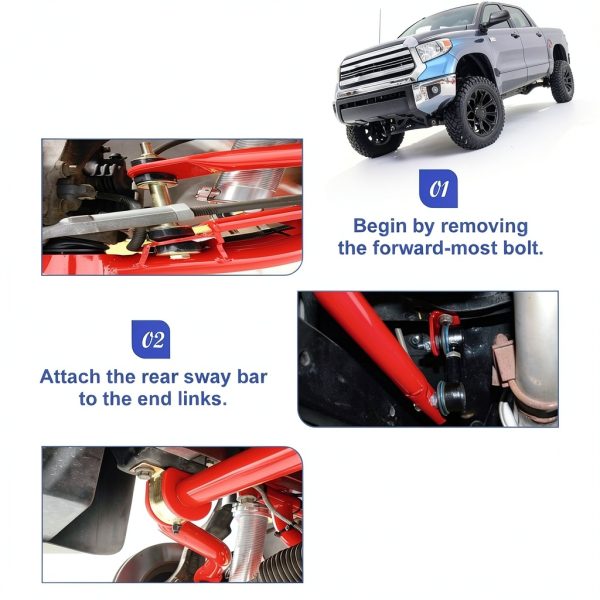 01

Begin by removing the forward-most bolt.

02

Attach the rear sway bar to the end links.